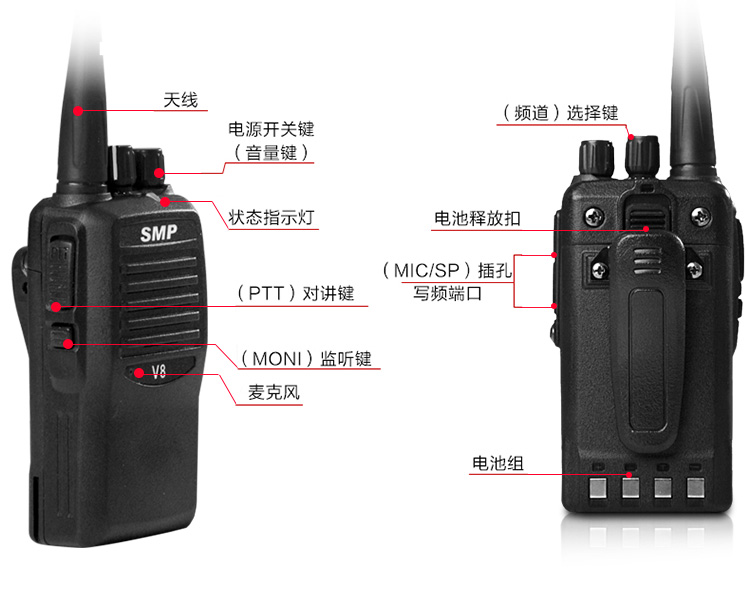 天线

电源开关键
（音量键）

状态指示灯

SMP

（PTT）对讲键

（MONI）监听键

V8

麦克风

（频道）选择键

电池释放扣

（MIC/SP）插孔
写频端口

电池组