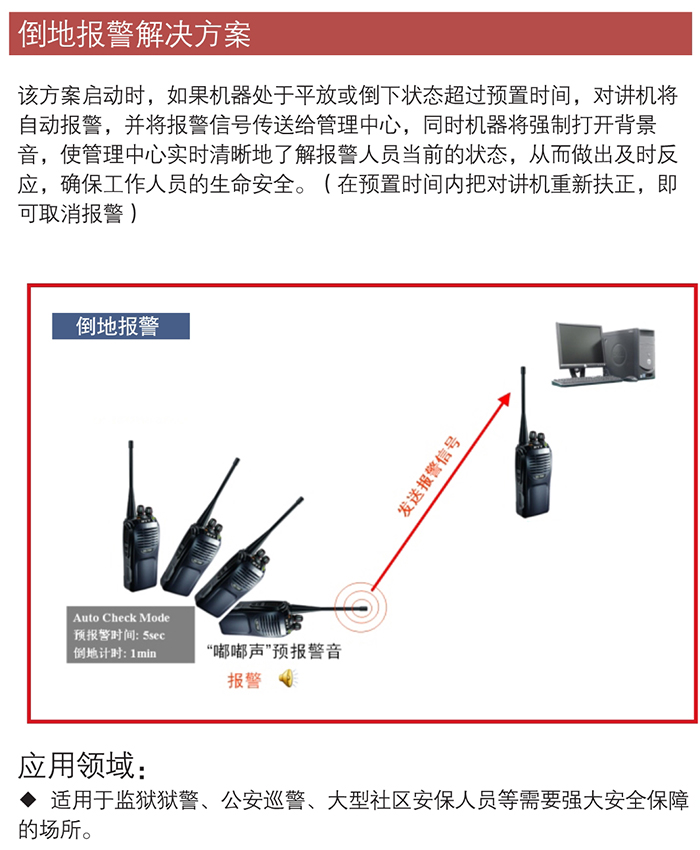 倒地报警解决方案

该方案启动时，如果机器处于平放或倒下状态超过预置时间，对讲机将自动报警，并将报警信号传送给管理中心，同时机器将强制打开背景音，使管理中心实时清晰地了解报警人员当前的状态，从而做出及时反应，确保工作人员的生命安全。（在预置时间内把对讲机重新扶正，即可取消报警）

倒地报警

发送报警信号

Auto Check Mode
预报警时间: 5sec
倒地计时: 1min

“嘟嘟声”预报警音

报警

应用领域：

◆ 适用于监狱狱警、公安巡警、大型社区安保人员等需要强大安全保障的场所。